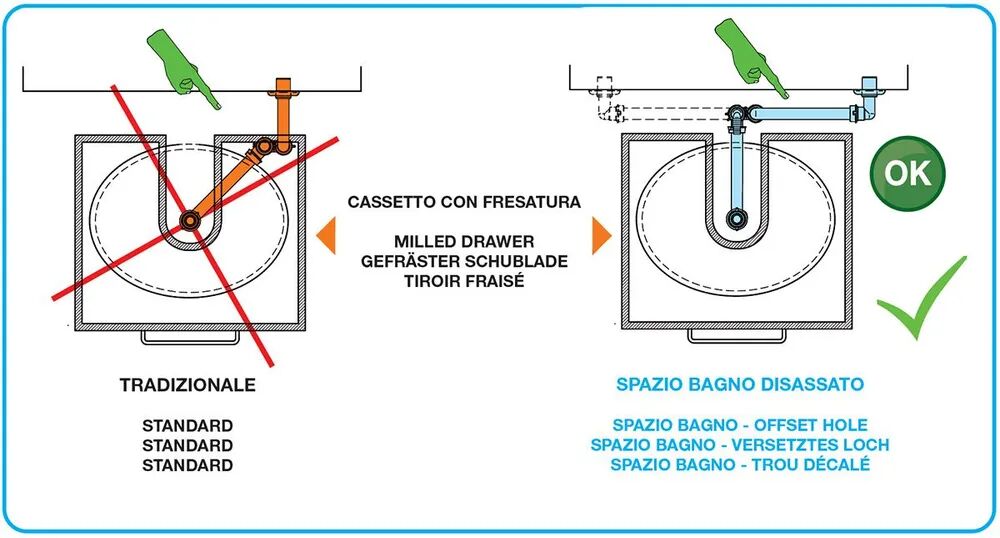 CASSETTO CON FRESATURA

MILLED DRAWER
GEFRÄSTER SCHUBLADE
TIROIR FRAISÉ

OK

TRADIZIONALE

STANDARD
STANDARD
STANDARD

SPAZIO BAGNO DISASSATO

SPAZIO BAGNO - OFFSET HOLE
SPAZIO BAGNO - VERSETZTES LOCH
SPAZIO BAGNO - TROU DÉCALÉ