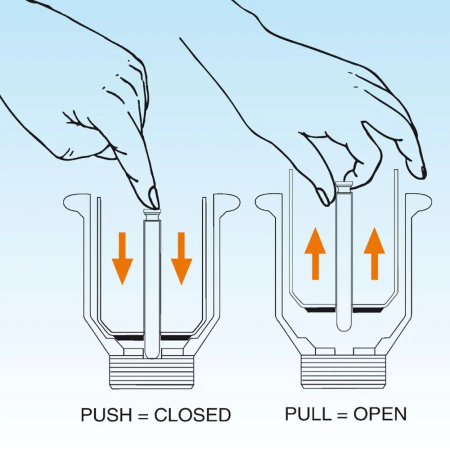 PUSH = CLOSED

PULL = OPEN