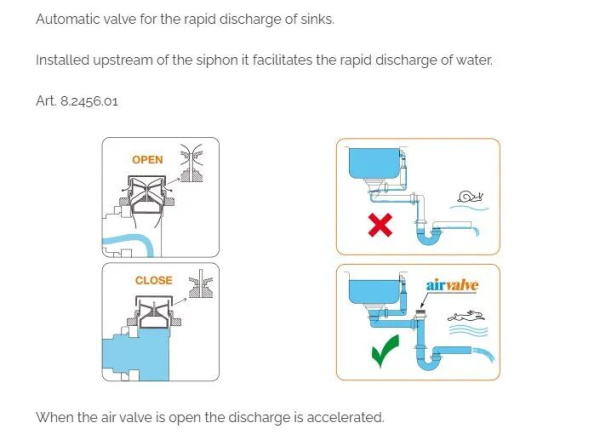 Automatic valve for the rapid discharge of sinks.

Installed upstream of the siphon it facilitates the rapid discharge of water.

Art. 8.2456.01

OPEN

CLOSE

airvalve

When the air valve is open the discharge is accelerated.