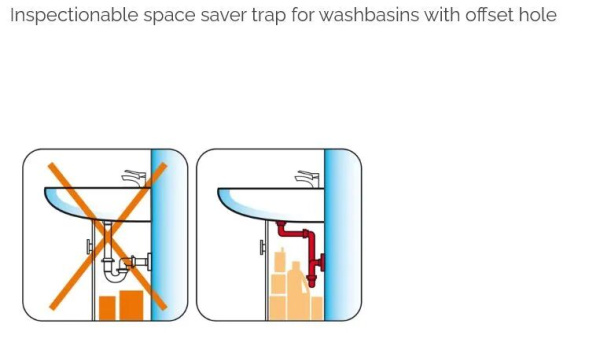 Inspectionable space saver trap for washbasins with offset hole